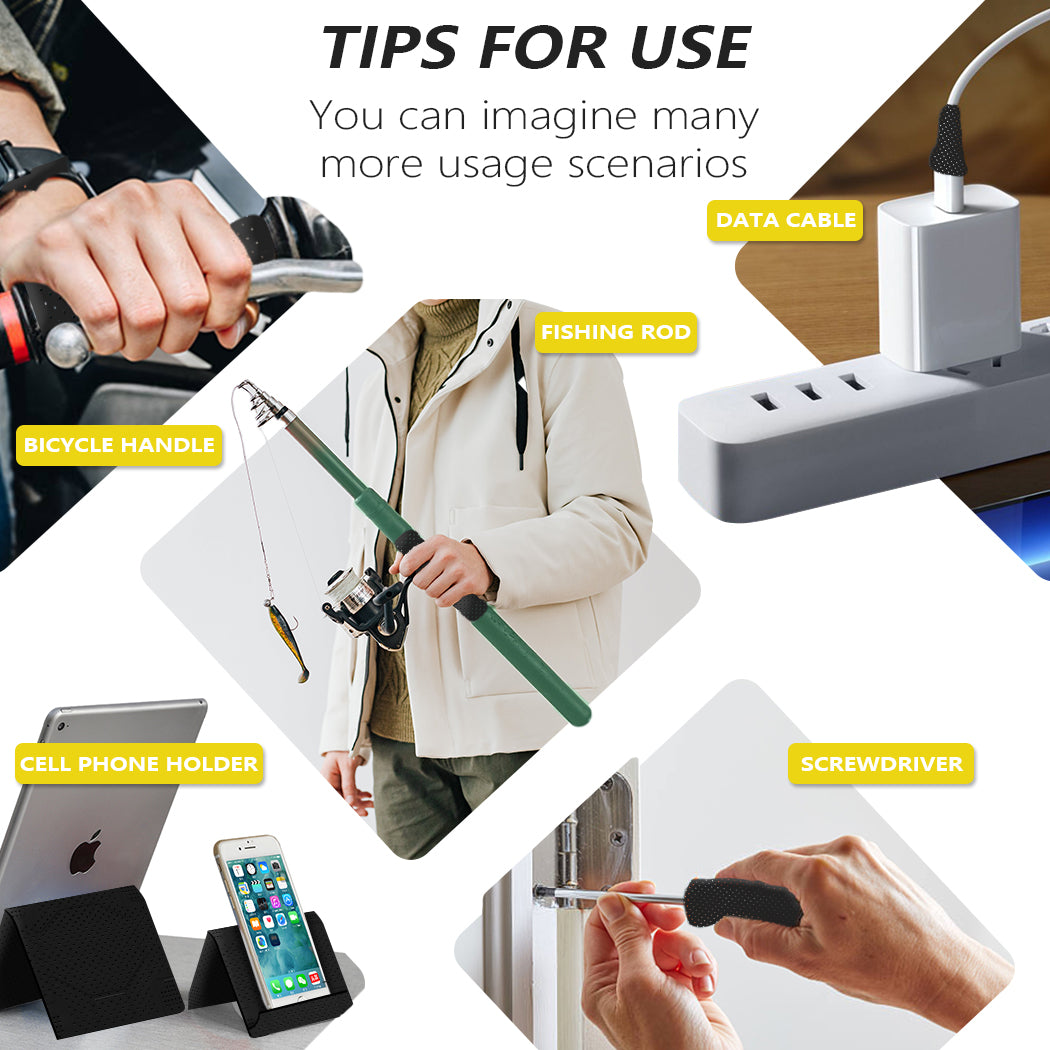 TIPS FOR USE

You can imagine many more usage scenarios

DATA CABLE

FISHING ROD

BICYCLE HANDLE

CELL PHONE HOLDER

SCREWDRIVER